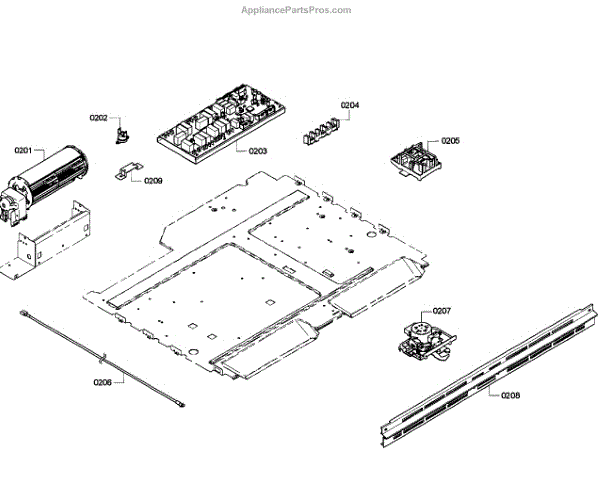 AppliancePartsPros.com

0202

0204

0201

0203

0205

0209

0207

0206

0208