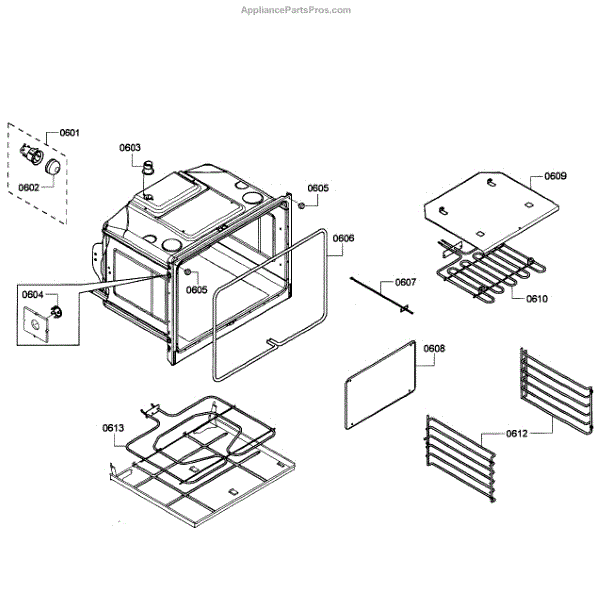 AppliancePartsPros.com

0601

0602

0603

0605

0609

0606

0605

0604

0607

0610

0608

0613

0612