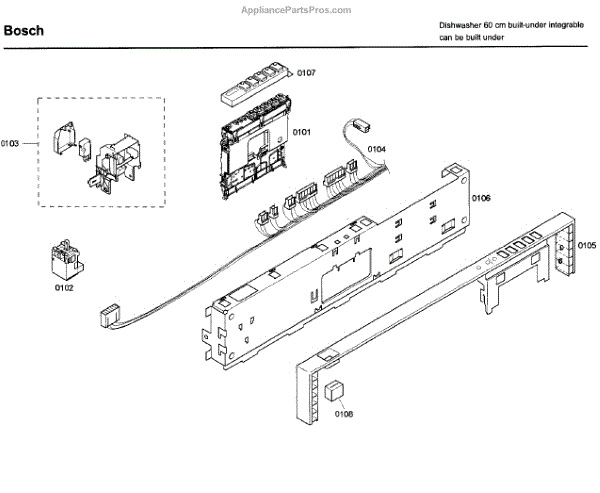 AppliancePartsPros.com

Bosch

Dishwasher 60 cm built-under integrable
can be built under

0107
0103
0101
0104
0106
0105
0102
0108