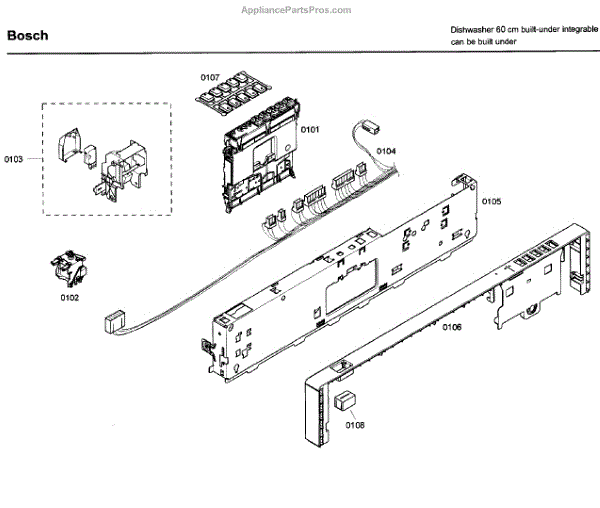 AppliancePartsPros.com

Bosch

Dishwasher 60 cm built-under integrable can be built under

0107

0101

0103

0104

0105

0102

0106

0108