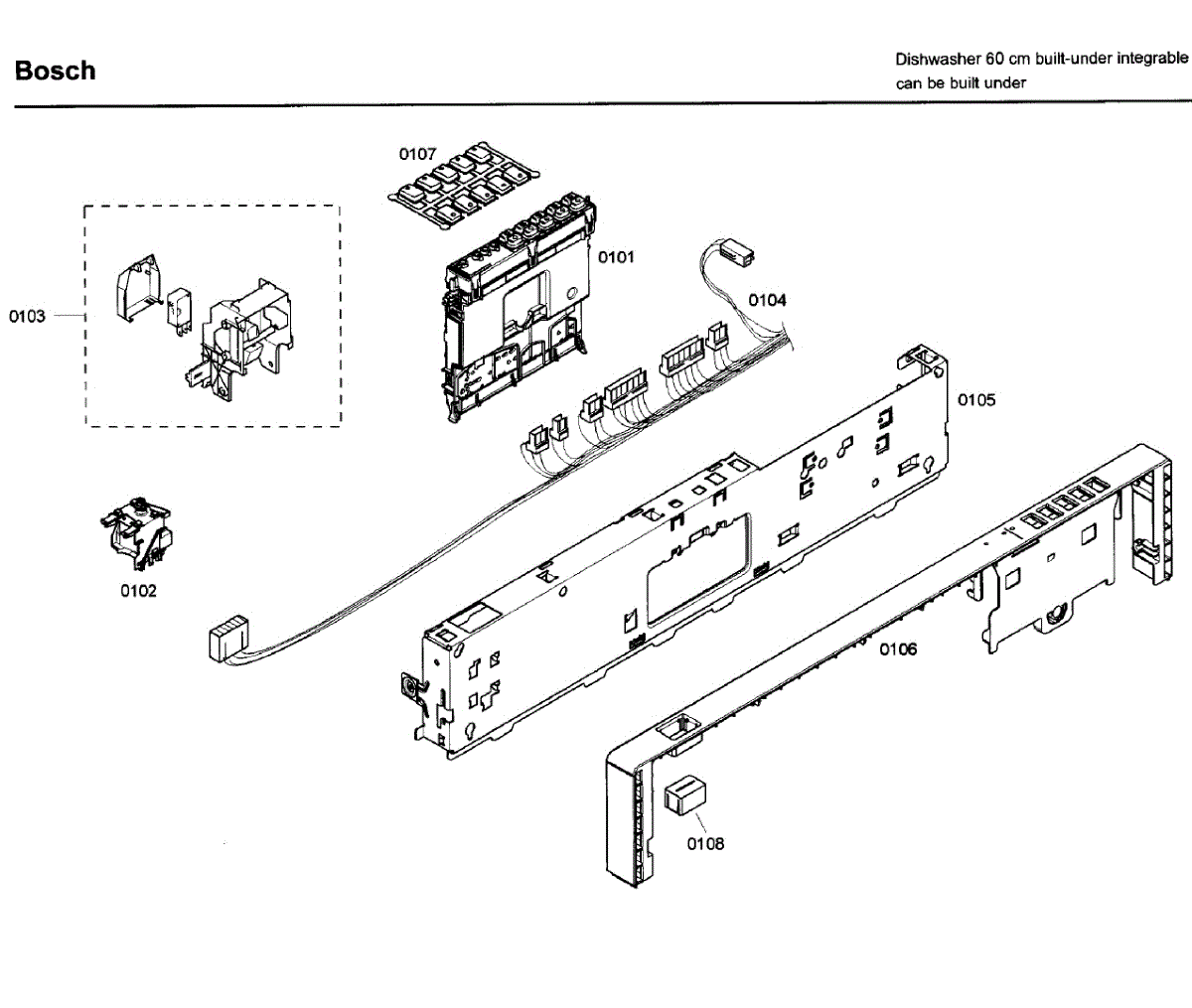 Bosch

Dishwasher 60 cm built-under integrable
can be built under

0107

0101

0103

0104

0105

0102

0106

0108