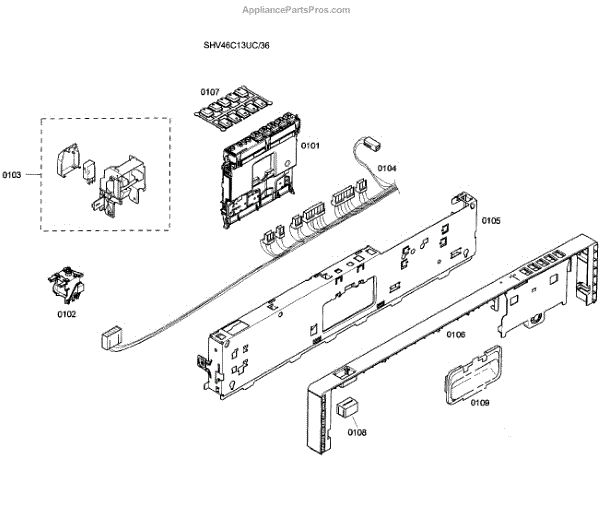 AppliancePartsPros.com

SHV46C13UC/36

0107

0101

0103

0104

0105

0102

0106

0109

0108