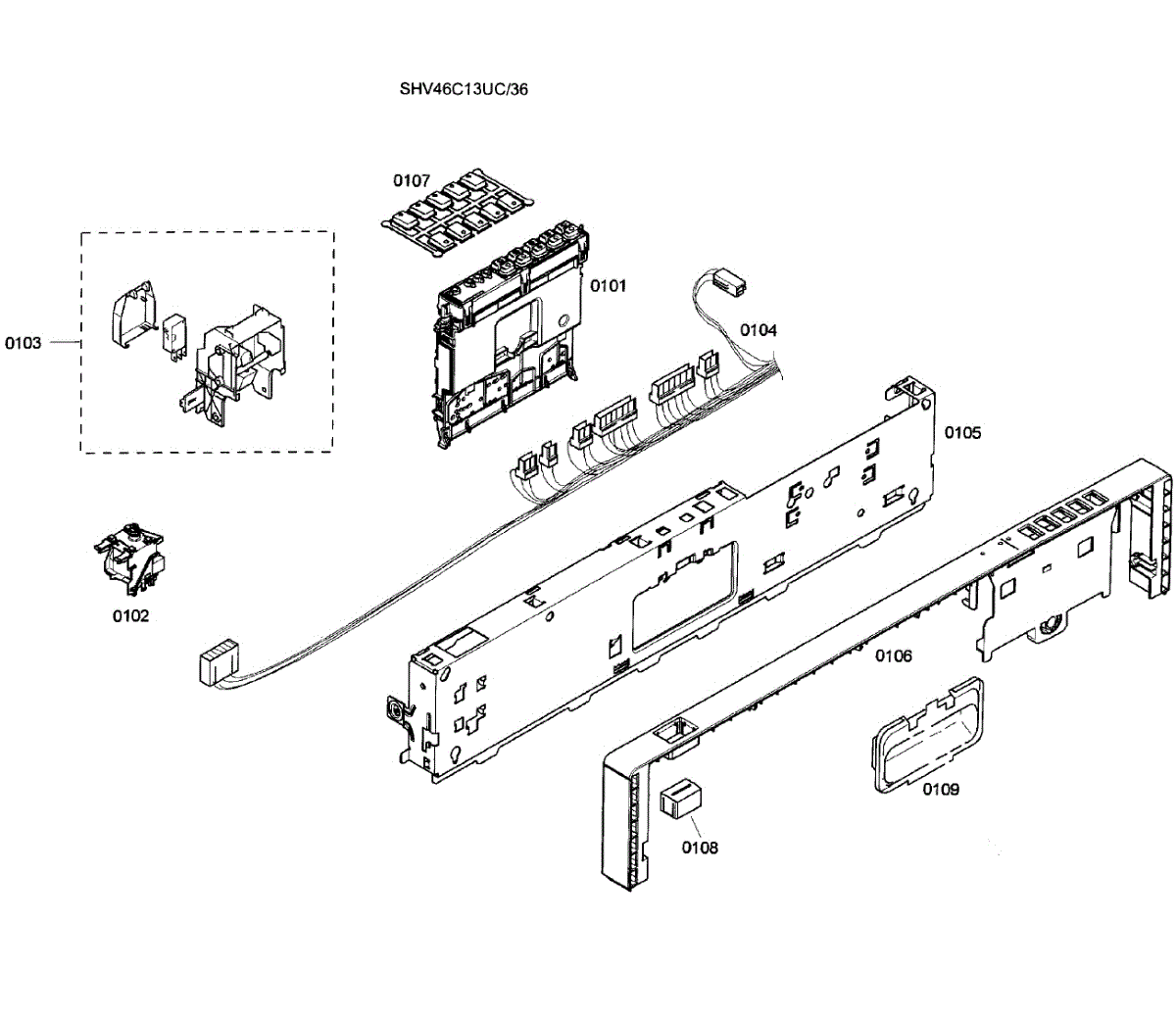 SHV46C13UC/36

0107

0101

0103

0104

0105

0102

0106

0109

0108