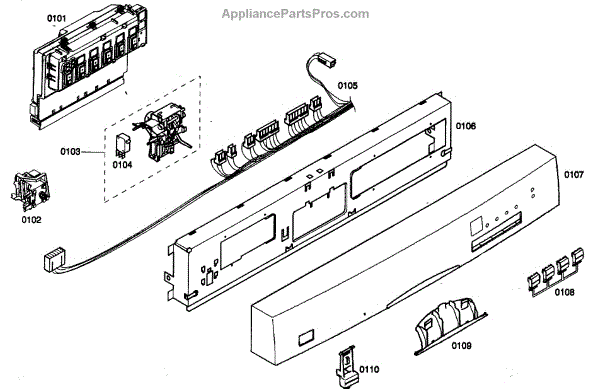 AppliancePartsPros.com

0101
0105
0106
0103
0104
0107
0102
0108
0109
0110