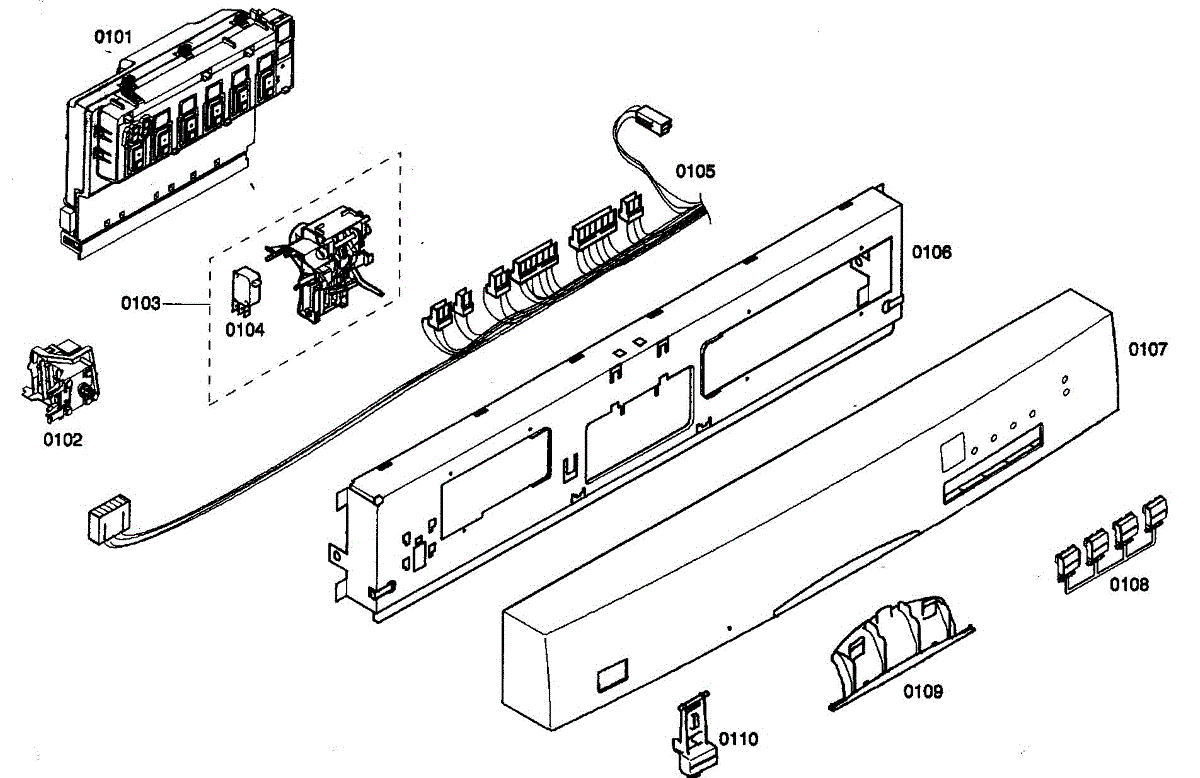 0101

0105

0106

0103

0104

0107

0102

0108

0109

0110