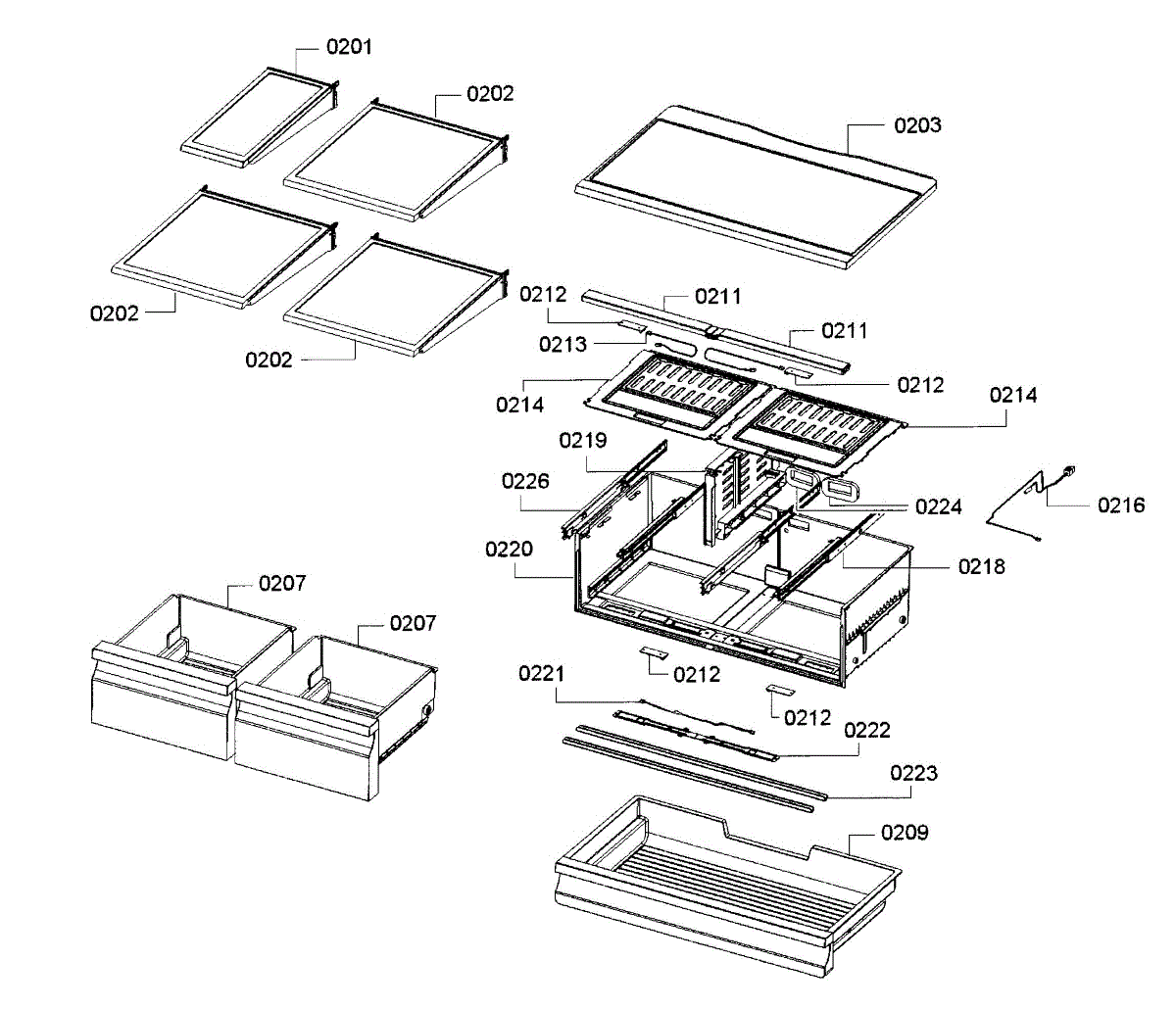 0201
0202
0203
0202
0202
0212
0211
0211
0213
0212
0214
0214
0219
0226
0224
0216
0220
0218
0207
0207
0212
0221
0212
0222
0223
0209