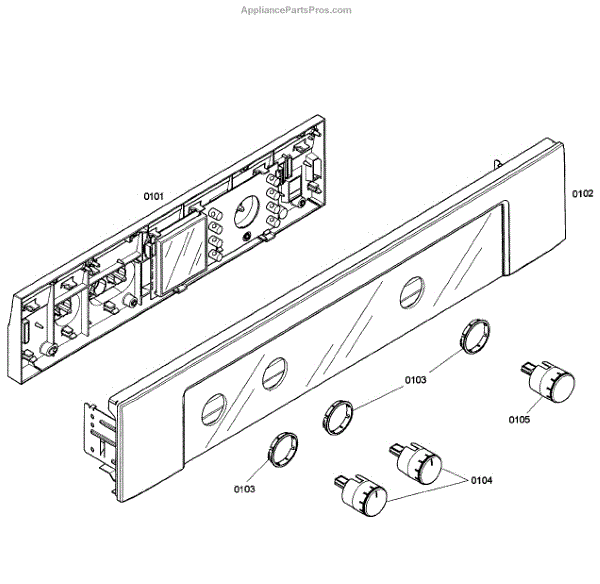 AppliancePartsPros.com

0101

0102

0103

0105

0103

0104