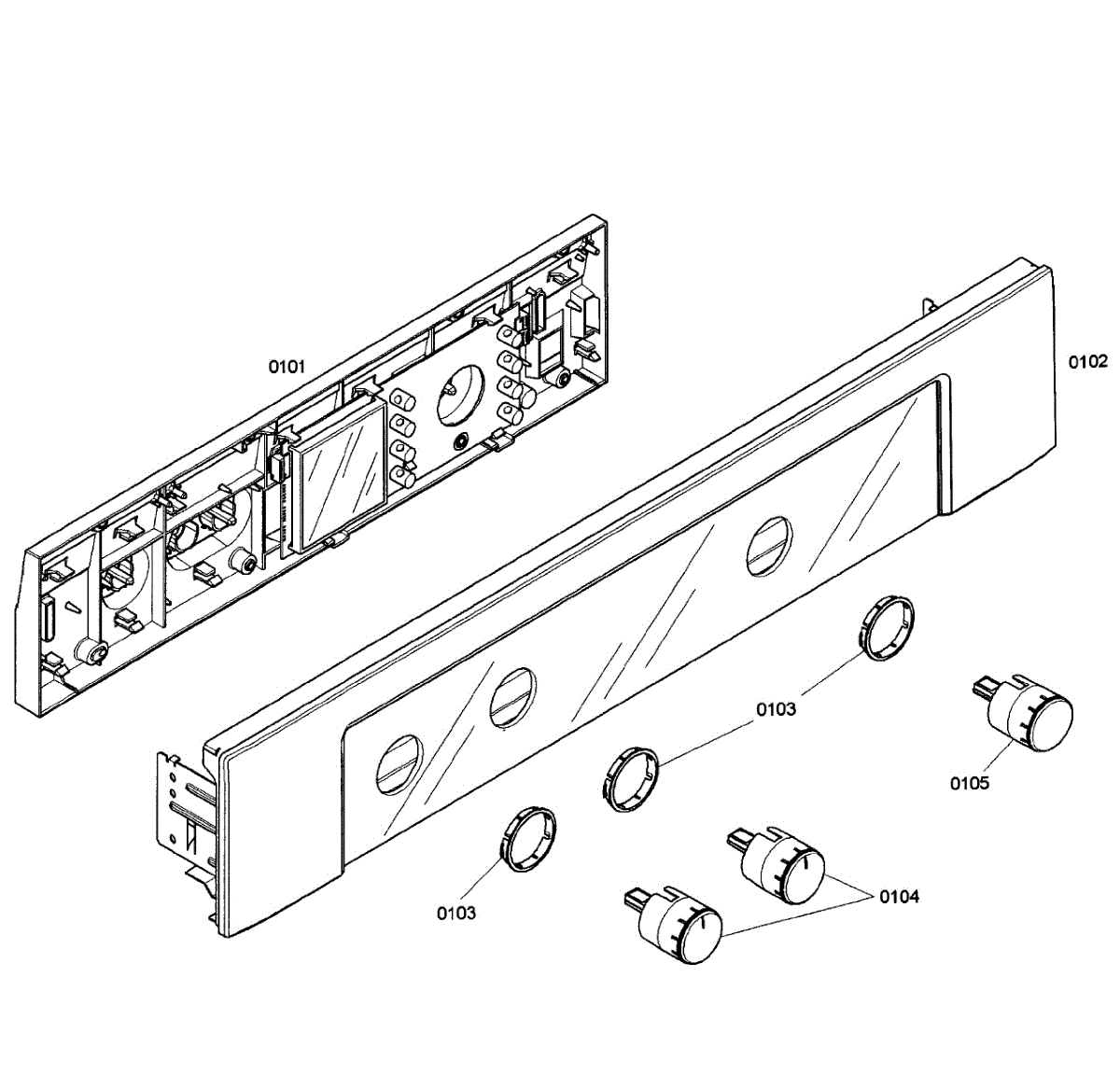 0101

0102

0103

0105

0103

0104