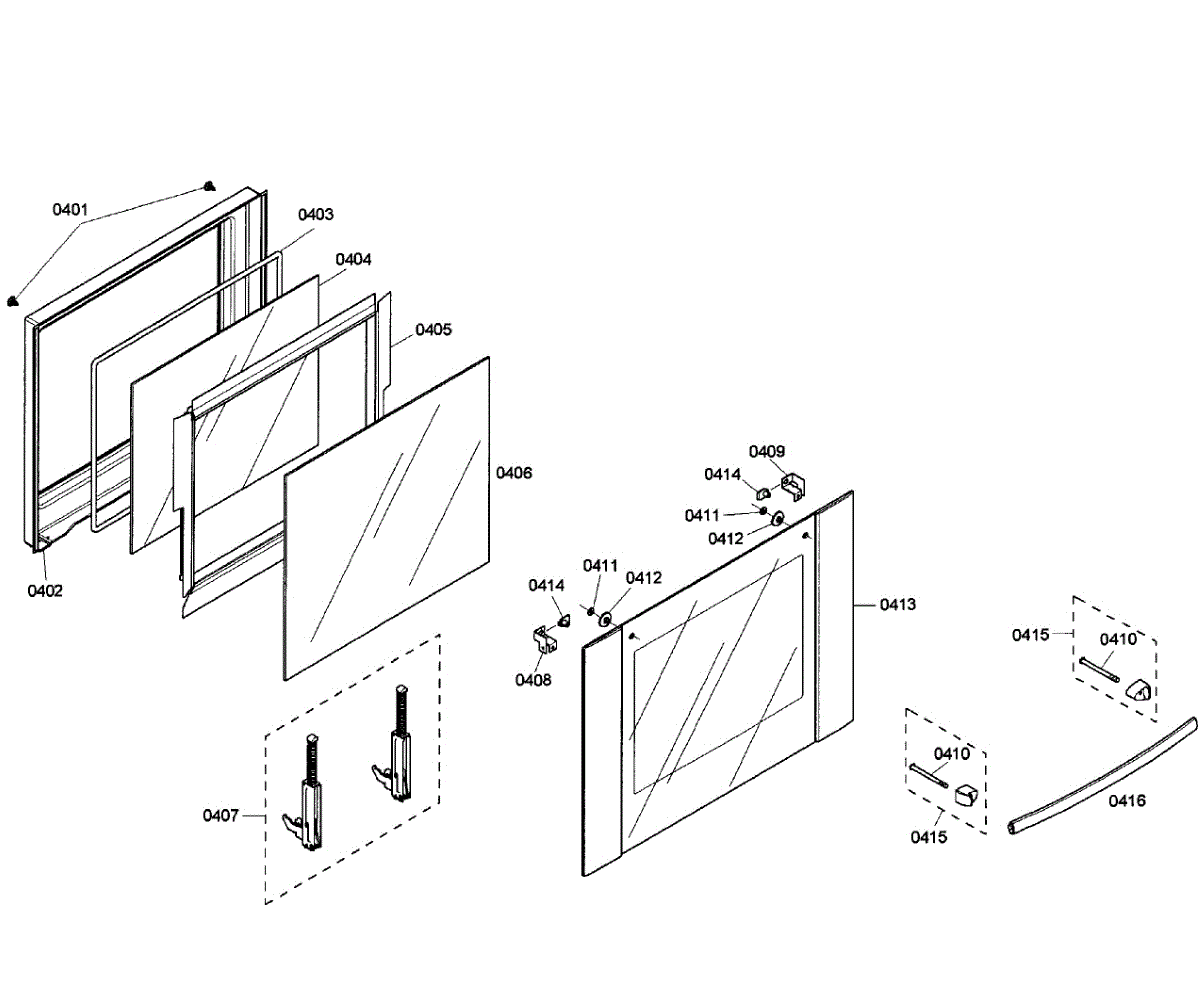 0401
0403
0404
0405
0406
0402
0407
0409
0414
0411
0412
0414
0411
0412
0408
0413
0415
0410
0410
0415
0416