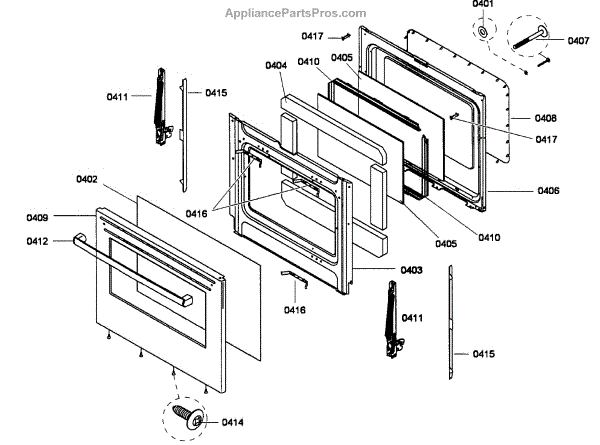 AppliancePartsPros.com

0401
0417
0407
0404
0410
0405
0411
0415
0408
0417
0402
0406
0416
0409
0412
0405
0410
0403
0416
0411
0415
0414