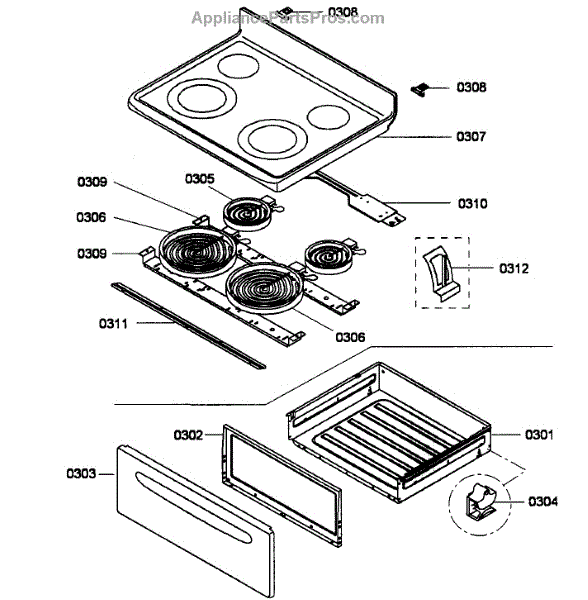 AppliancePartsPros.com
0308
0308
0307
0309
0305
0310
0306
0309
0312
0311
0306
0302
0301
0303
0304