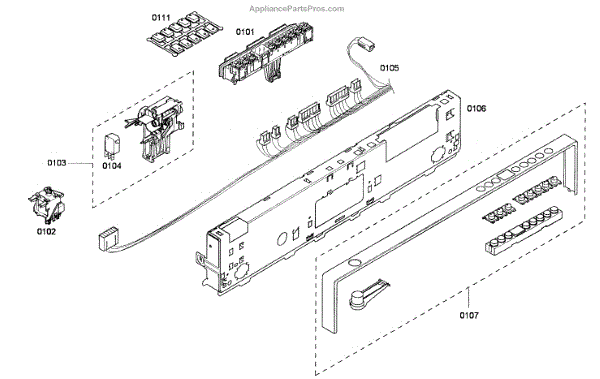 AppliancePartsPros.com

0111

0101

0105

0106

0103

0104

0102

0107