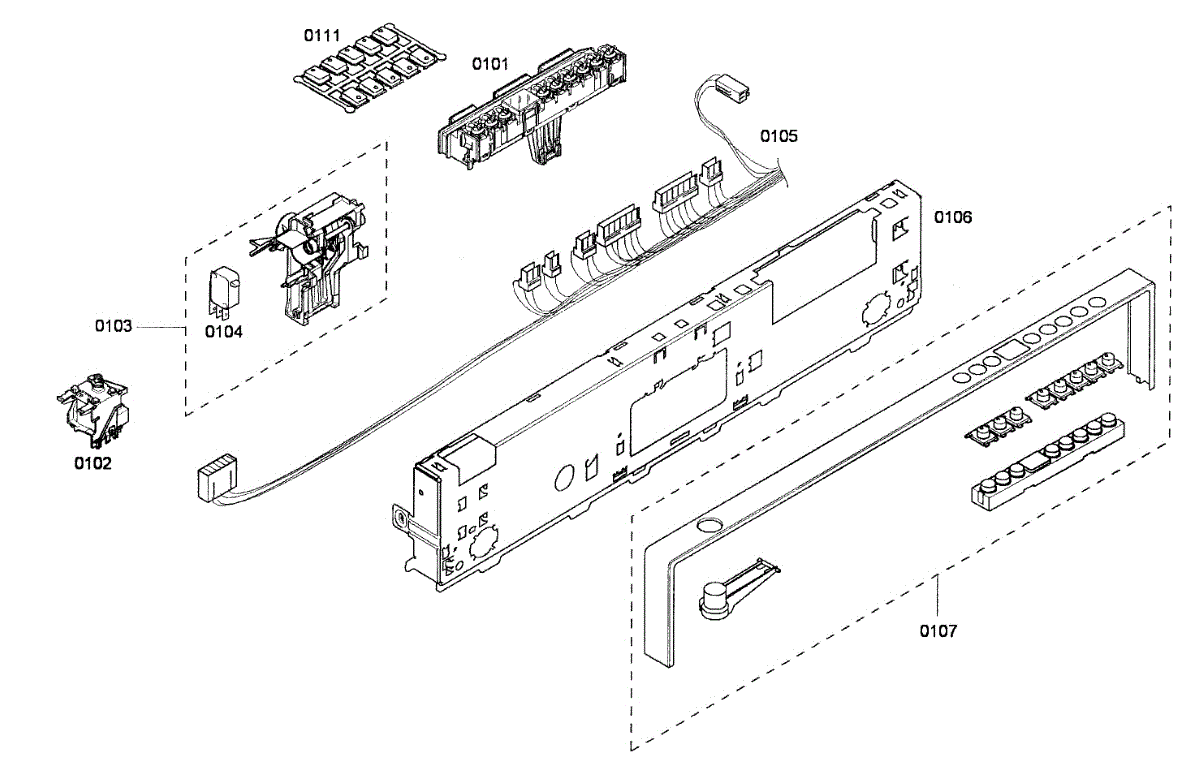 0111
0101
0105
0106
0103
0104
0102
0107