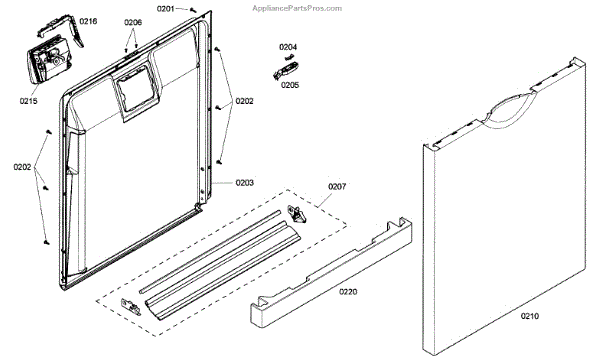 AppliancePartsPros.com

0201
0216
0206
0204
0205
0215
0202
0202
0203
0207
0220
0210