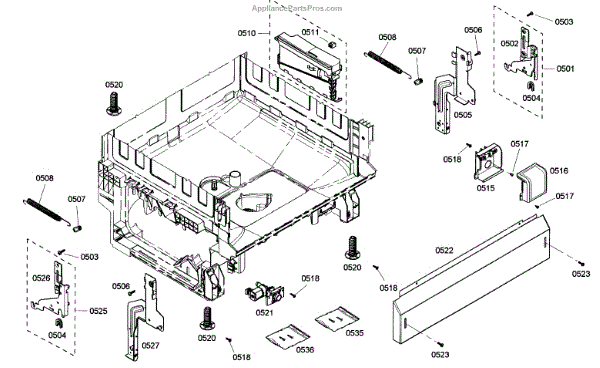 AppliancePartsPros.com

0510
0511
0508
0507
0506
0503
0502
0501
0504
0505
0520
0518
0517
0516
0515
0517
0508
0507
0503
0526
0525
0504
0506
0527
0520
0518
0521
0518
0520
0518
0522
0523
0535
0536
0523