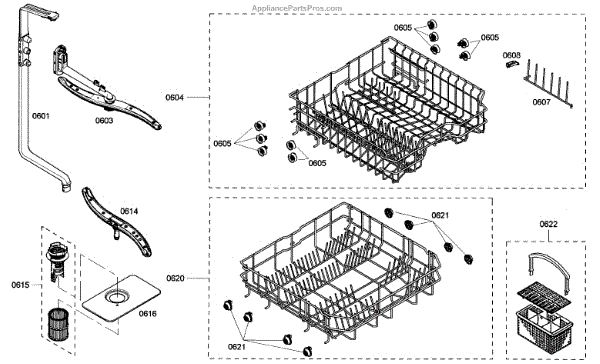 AppliancePartsPros.com

0601
0603
0604
0605
0605
0608
0607
0605
0605
0614
0615
0616
0620
0621
0621
0622