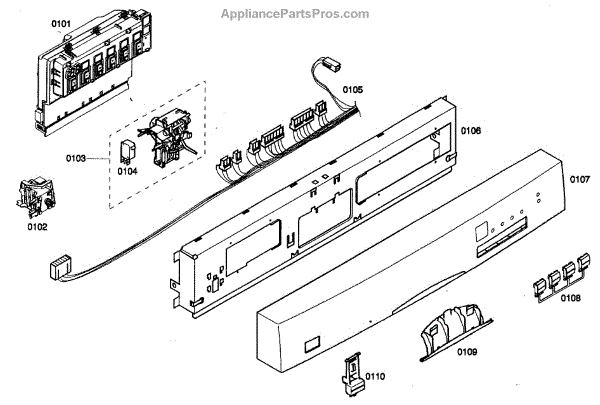 AppliancePartsPros.com

0101

0105

0106

0103

0104

0107

0102

0108

0109

0110