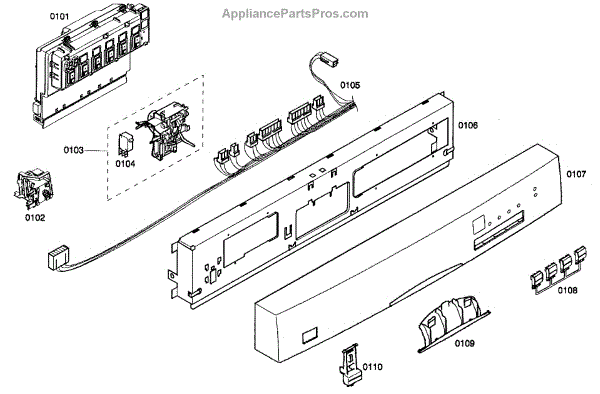 AppliancePartsPros.com

0101
0105
0106
0103
0104
0107
0102
0108
0109
0110