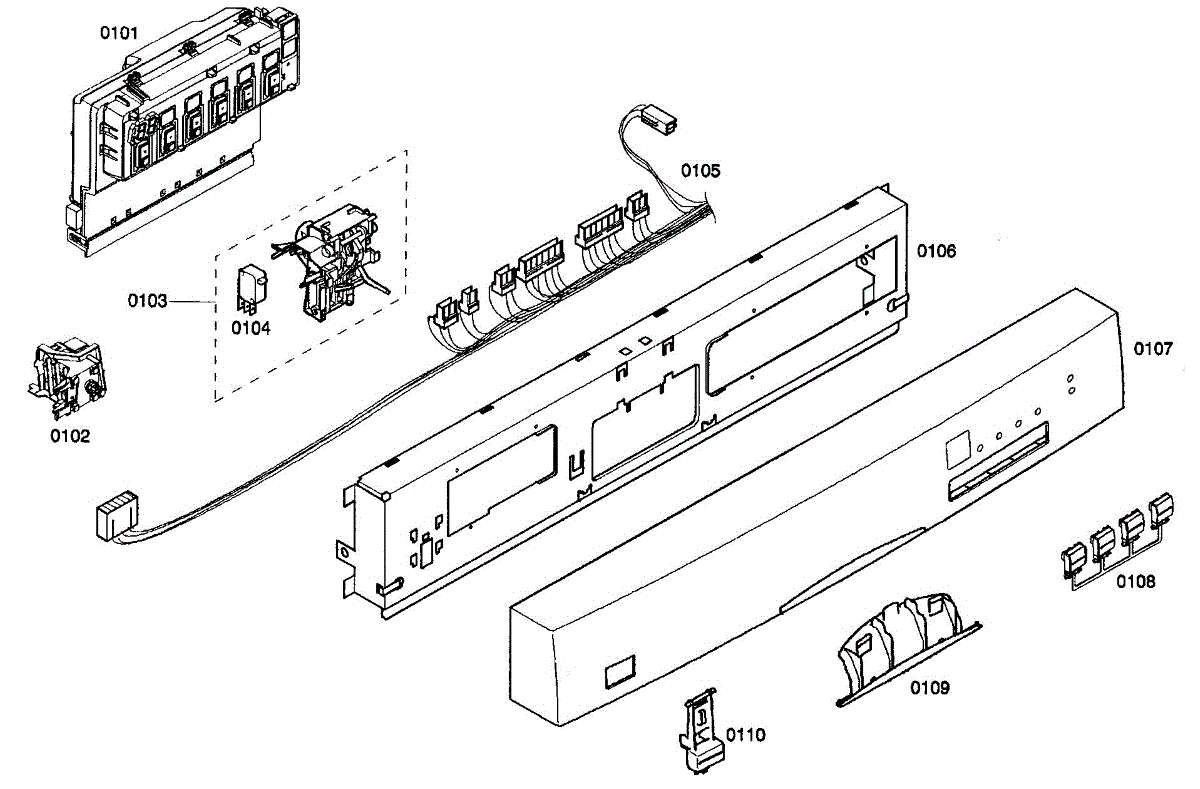 0101
0105
0106
0103
0104
0107
0102
0108
0109
0110