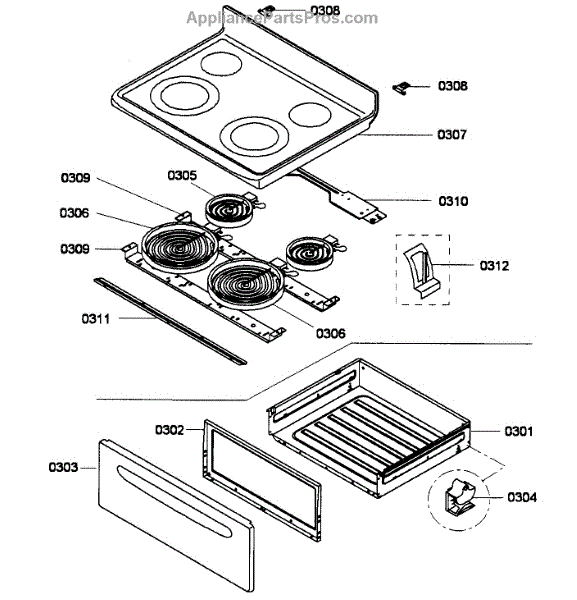 AppliancePartsPros.com

0308
0308
0307
0309
0305
0310
0306
0309
0312
0311
0306
0302
0301
0303
0304