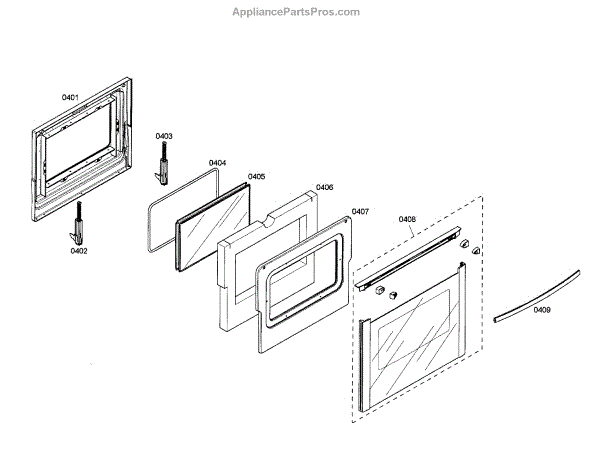 AppliancePartsPros.com

0401
0403
0404
0405
0406
0407
0408
0402
0409