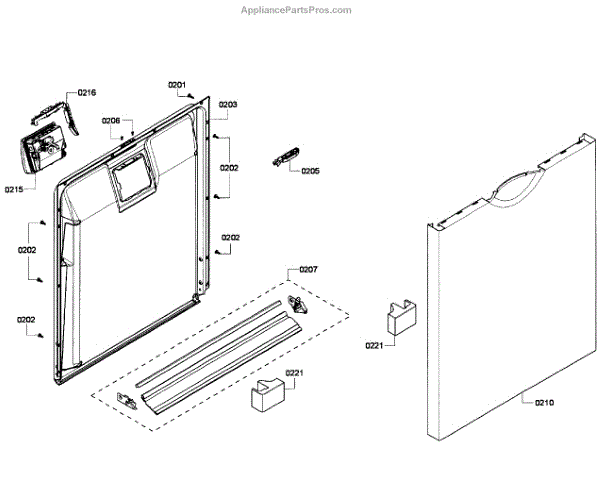 AppliancePartsPros.com

0216

0201

0203

0206

0202

0205

0215

0202

0202

0207

0202

0221

0221

0210