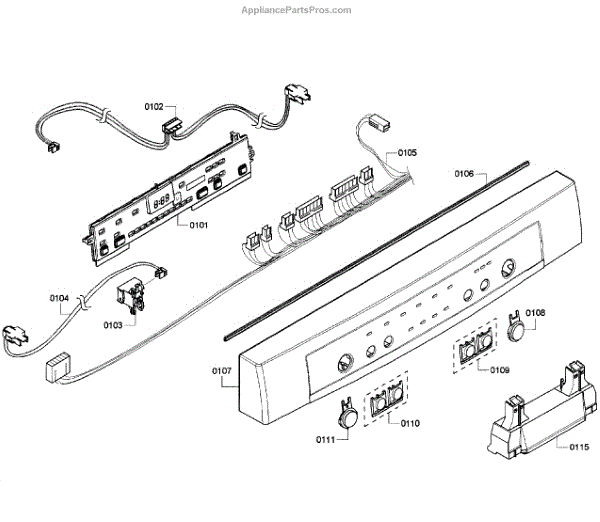 AppliancePartsPros.com

0102
0105
0106
0101
0104
0103
0108
0107
0109
0110
0111
0115