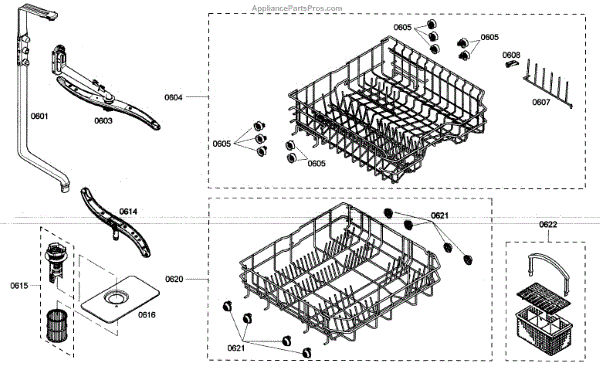 AppliancePartsPros.com

0601

0603

0604

0605

0605

0608

0607

0605

0605

0614

0621

0622

0615

0616

0620

0621