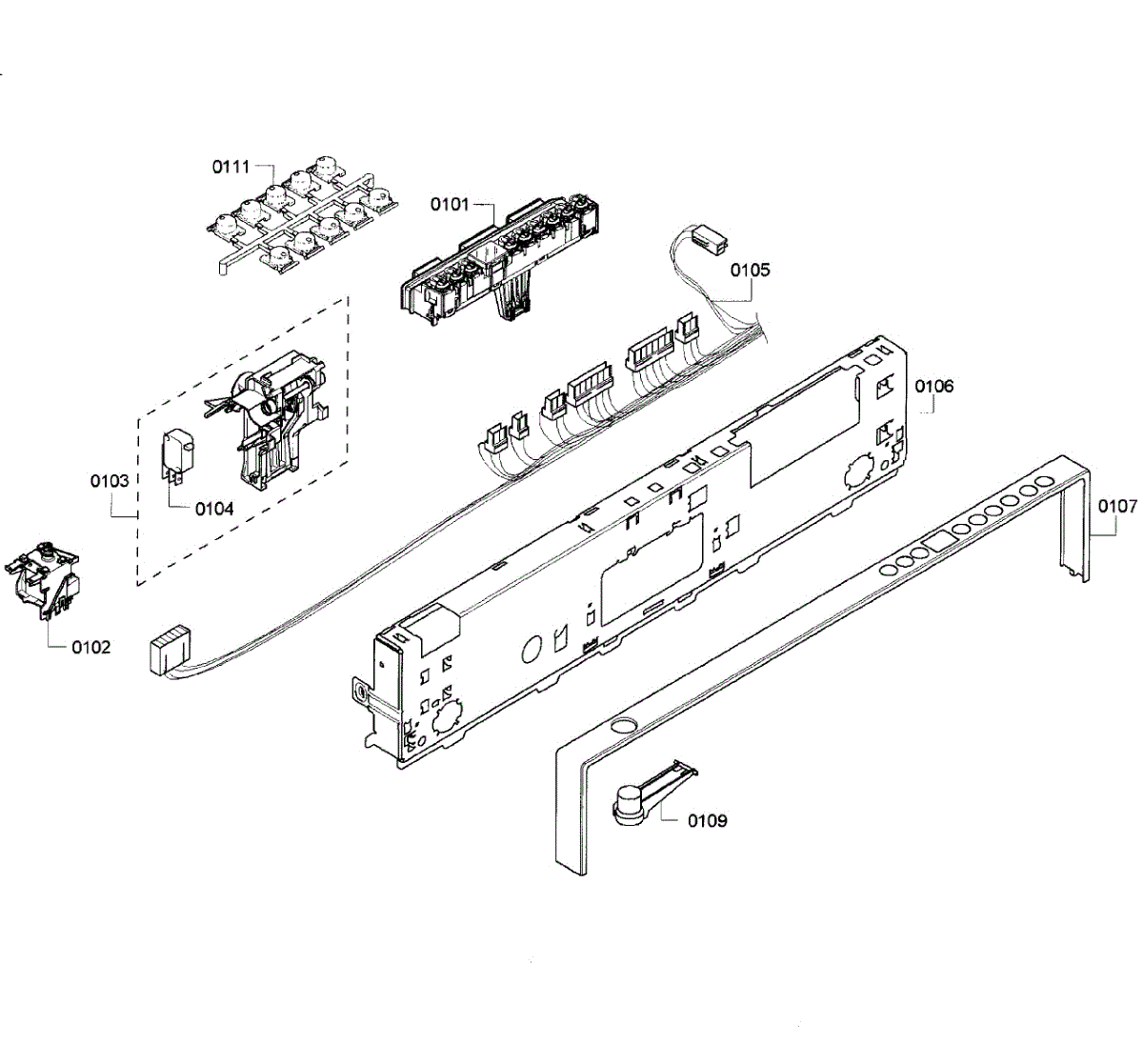 0111
0101
0105
0106
0103
0104
0107
0102
0109