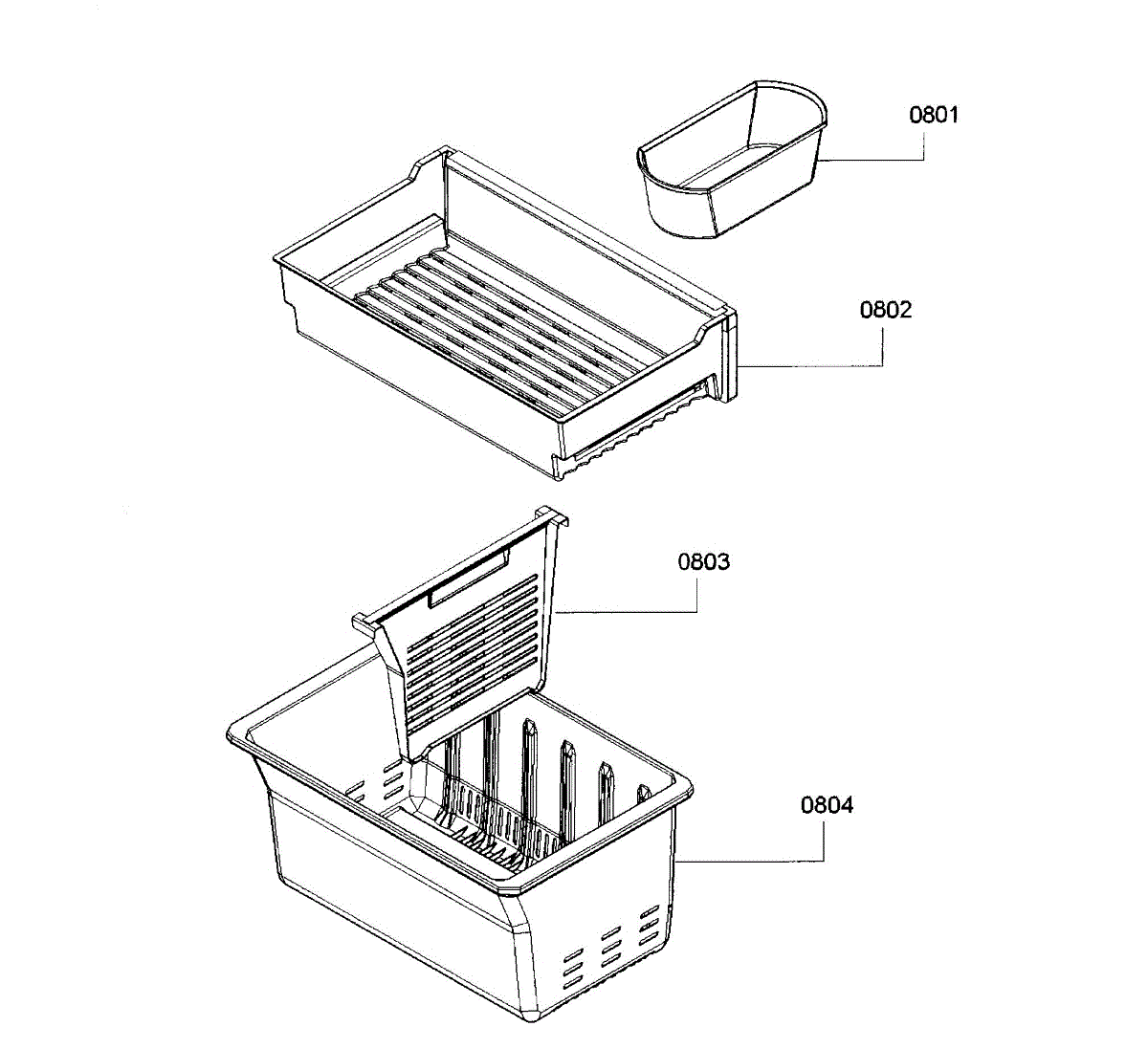 0801

0802

0803

0804