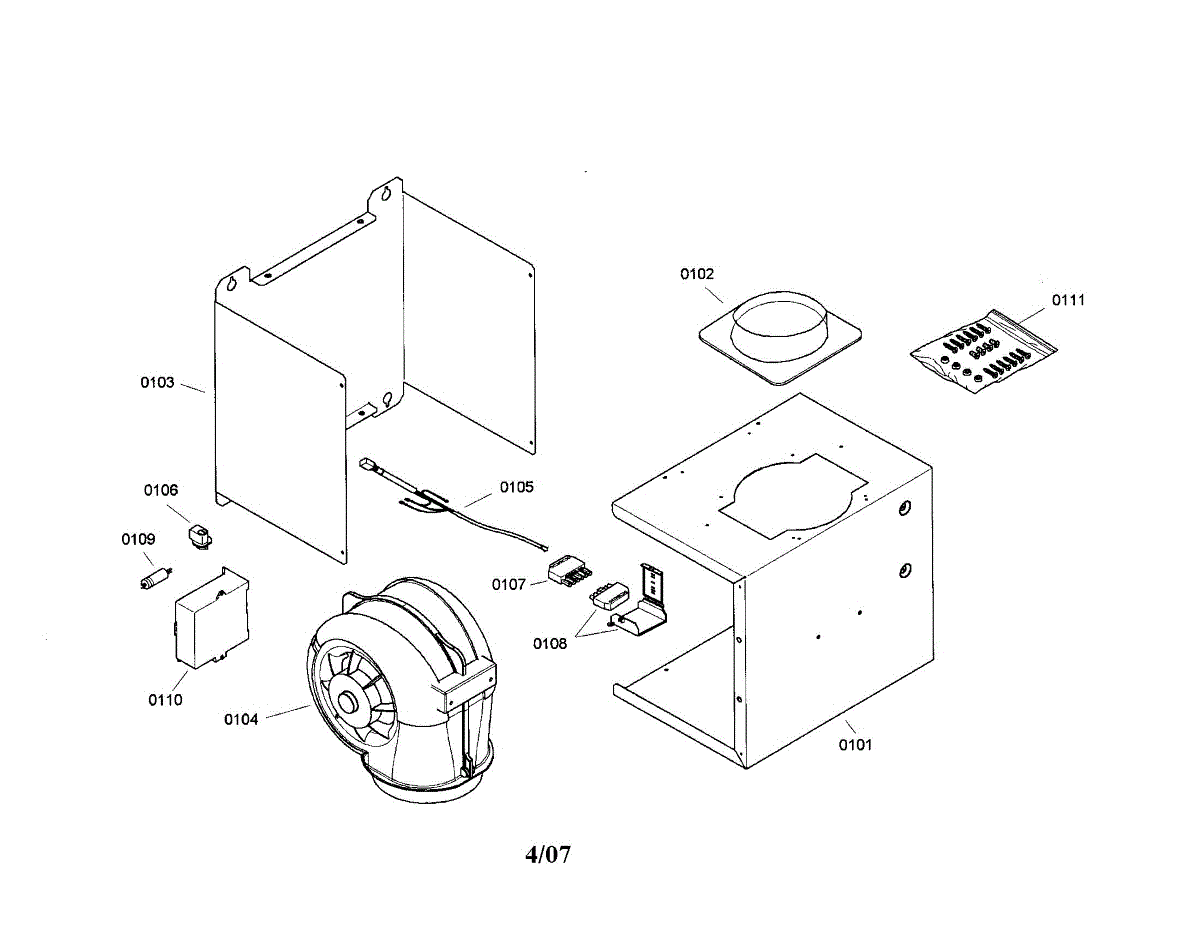 0102

0111

0103

0106

0105

0109

0107

0108

0110

0104

0101

4/07