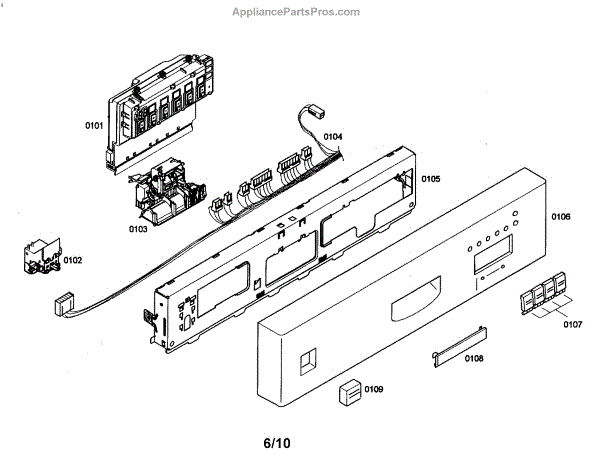 AppliancePartsPros.com

0101

0104

0105

0103

0106

0102

0107

0108

0109

6/10