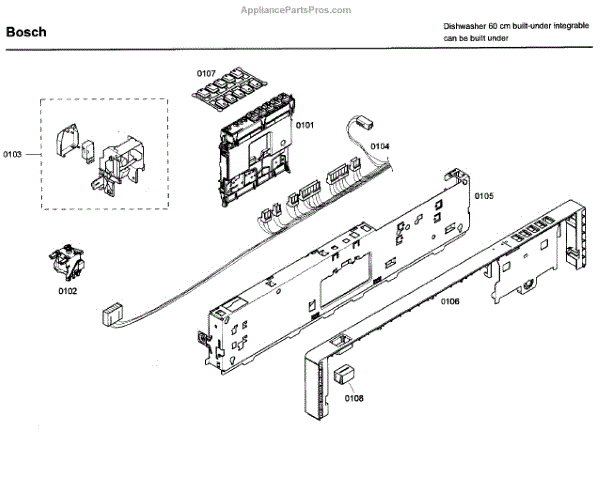 AppliancePartsPros.com

Bosch

Dishwasher 60 cm built-under integrable can be built under

0107

0101

0104

0103

0105

0102

0106

0108