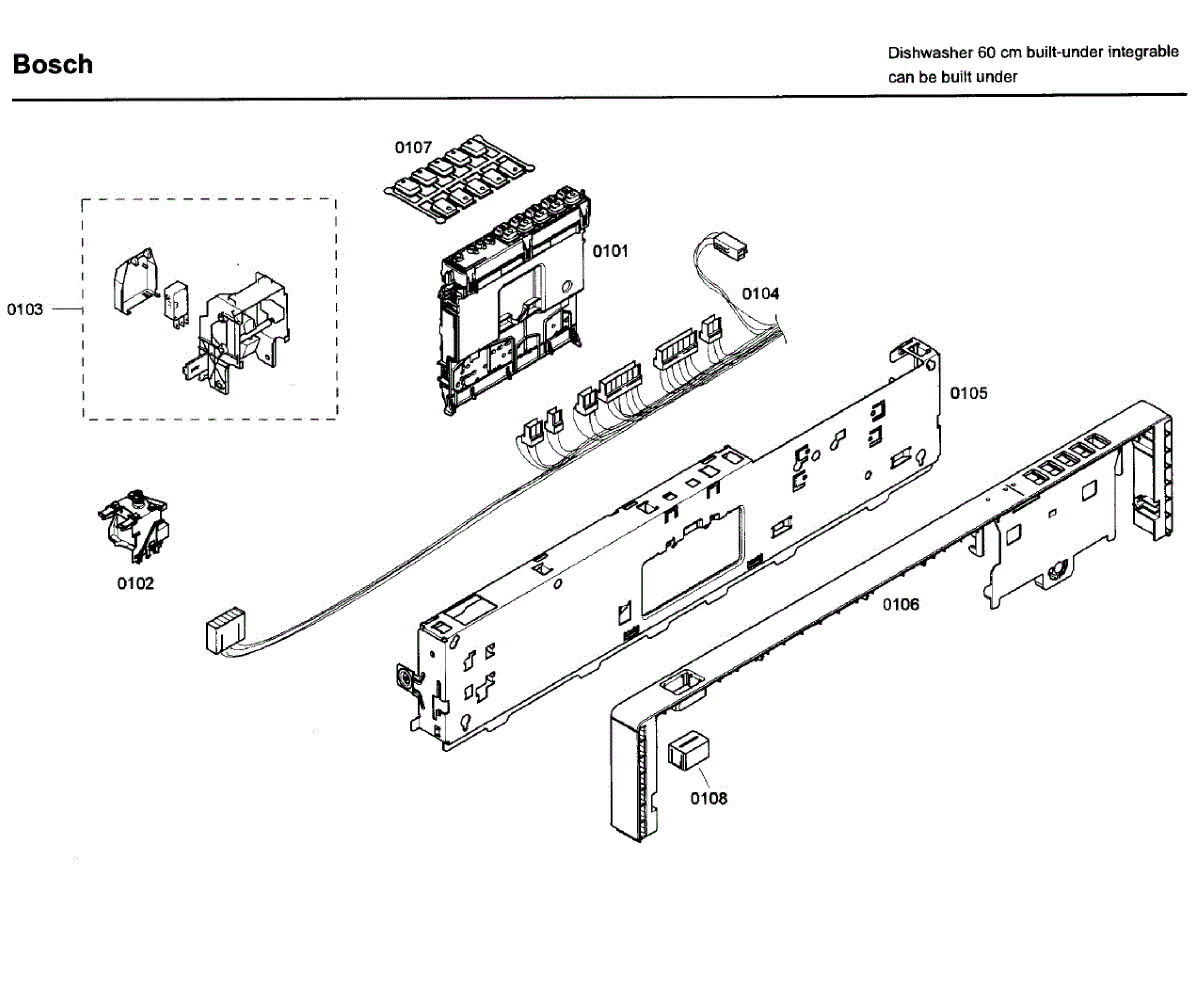 Bosch

Dishwasher 60 cm built-under integrable
can be built under

0107

0101

0103

0104

0105

0102

0106

0108