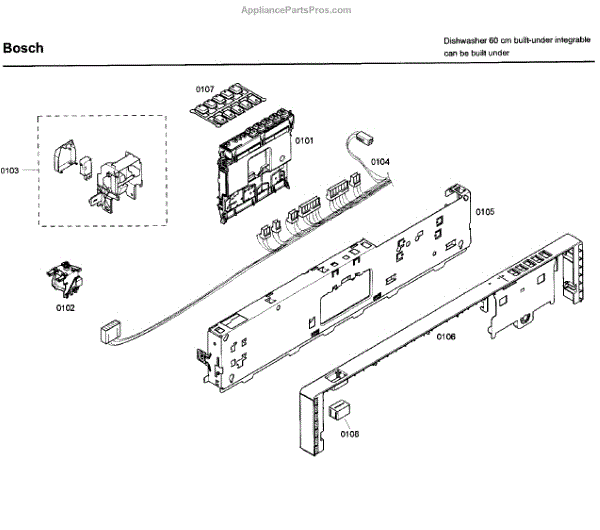 AppliancePartsPros.com

Bosch

Dishwasher 60 cm built-under integrable
can be built under

0107

0101

0103

0104

0105

0102

0106

0108