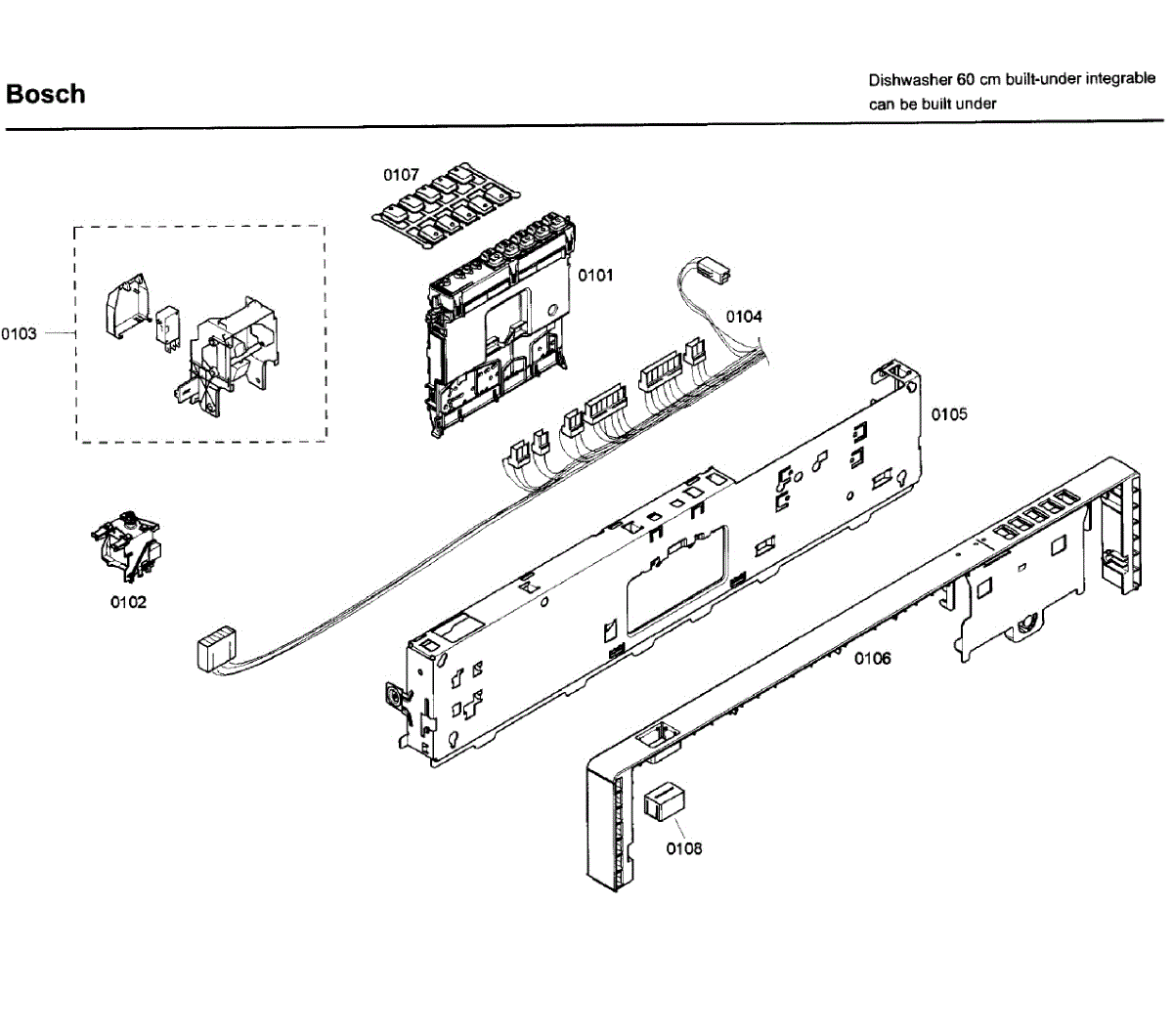 Bosch

Dishwasher 60 cm built-under integrable
can be built under

0107
0101
0104
0103
0105
0102
0106
0108