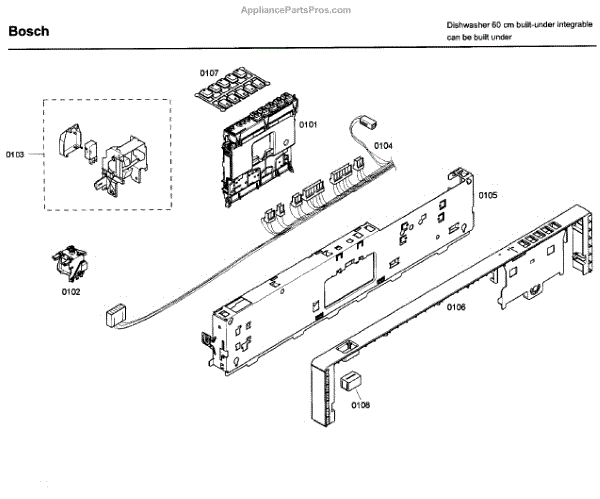 AppliancePartsPros.com

Bosch

Dishwasher 60 cm built-under integrable can be built under

0107

0101

0103

0104

0105

0102

0106

0108