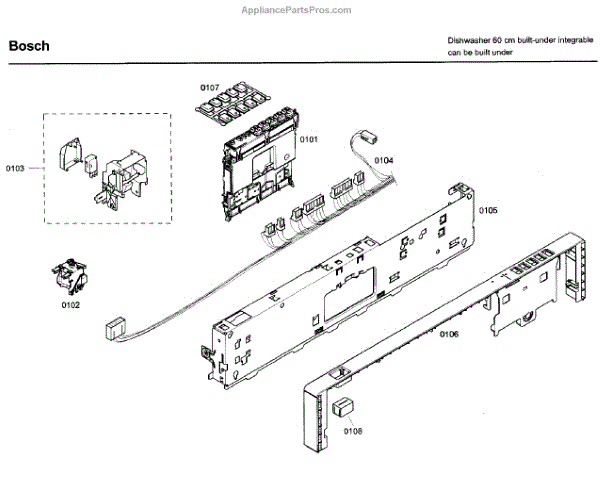 AppliancePartsPros.com

Bosch

Dishwasher 60 cm built-under integrable
can be built under

0107
0101
0103
0104
0105
0102
0106
0108