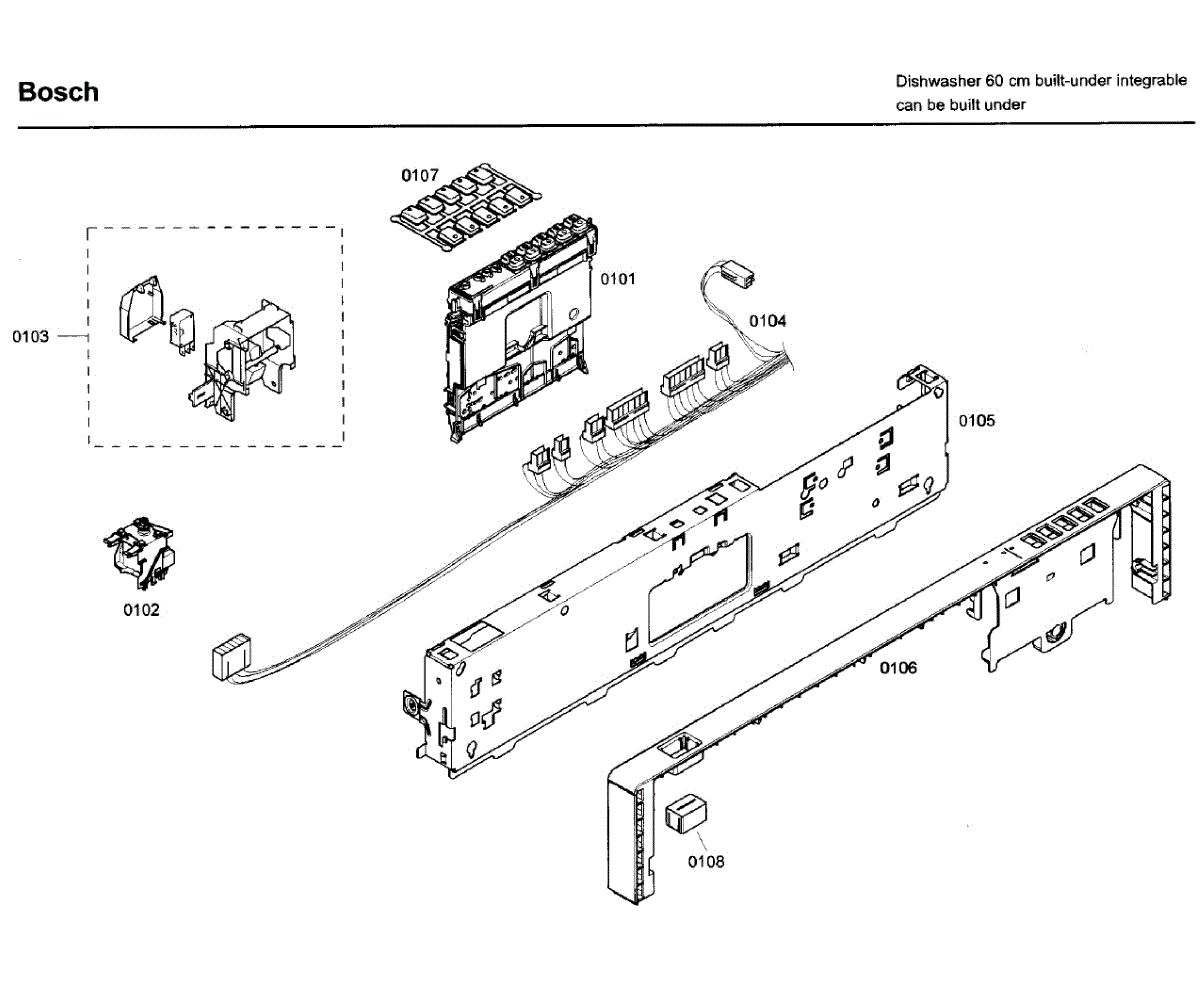 Bosch

Dishwasher 60 cm built-under integrable can be built under

0107

0101

0103

0104

0105

0102

0106

0108