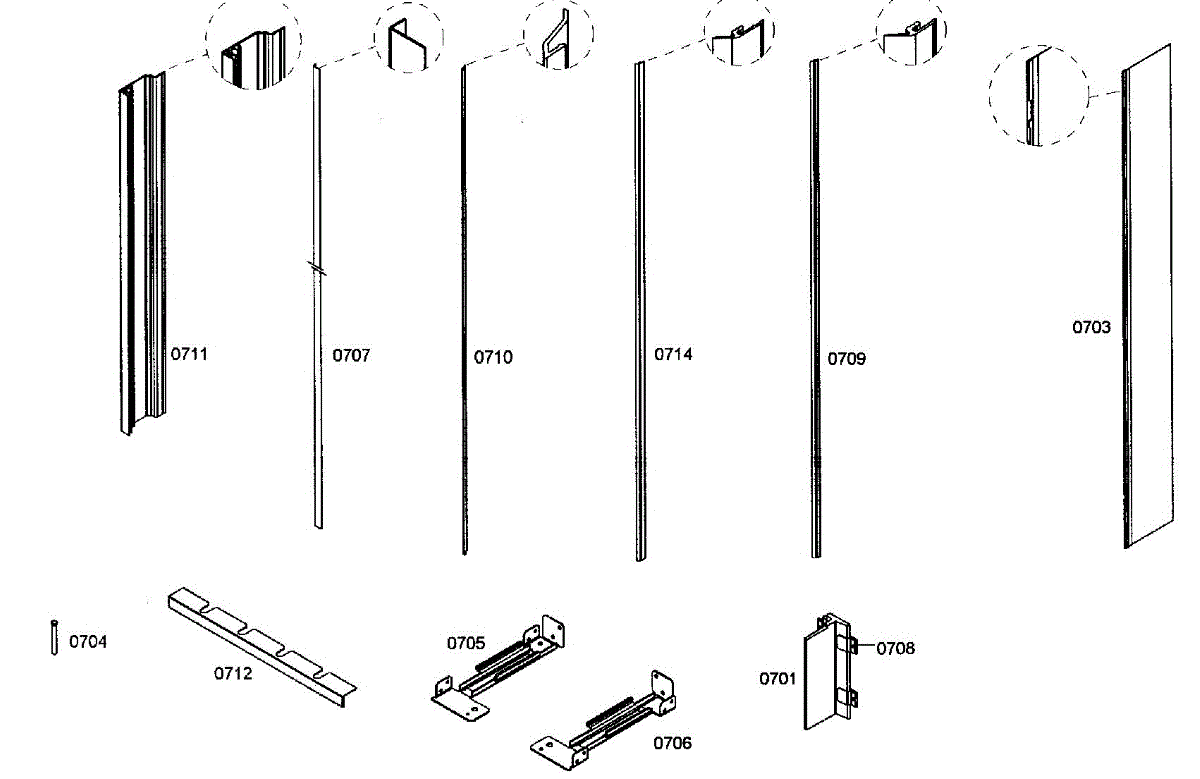 0711
0707
0710
0714
0709
0703
0704
0712
0705
0706
0701
0708