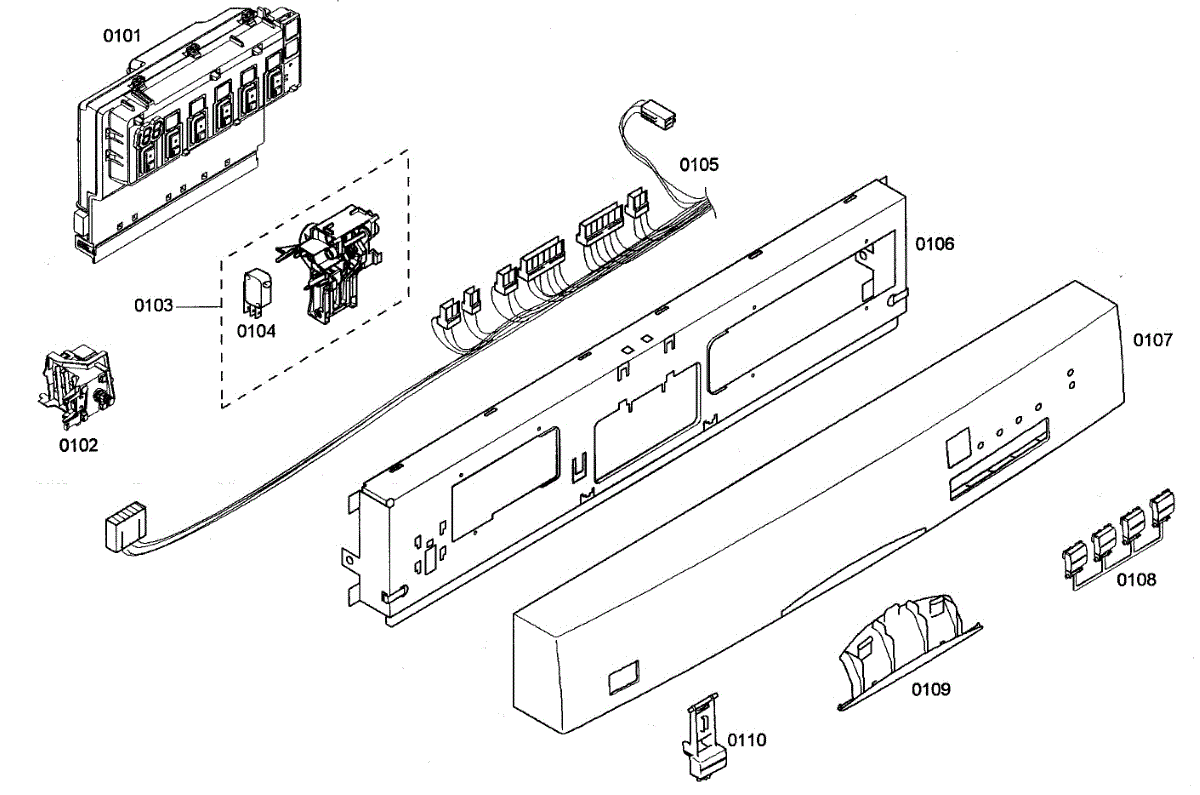 0101

0105

0106

0103

0104

0107

0102

0108

0109

0110