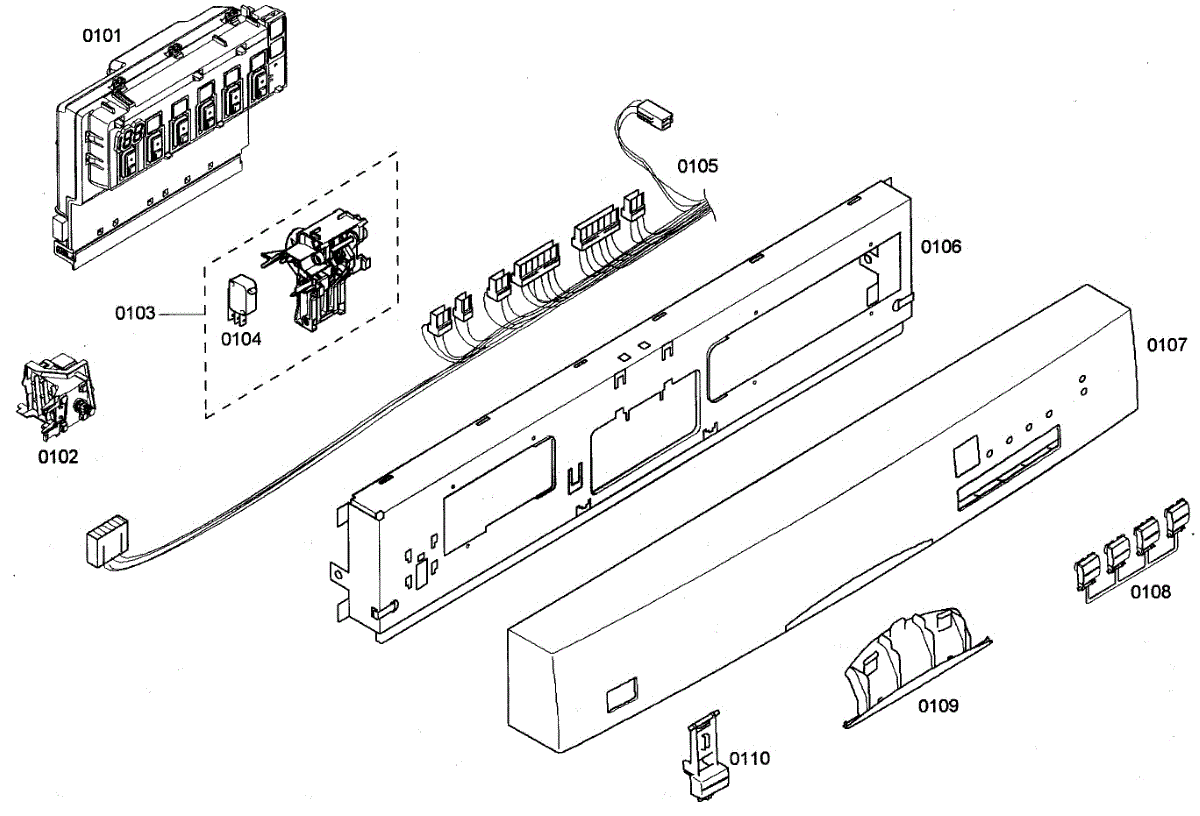 0101
0105
0106
0103
0104
0107
0102
0108
0109
0110