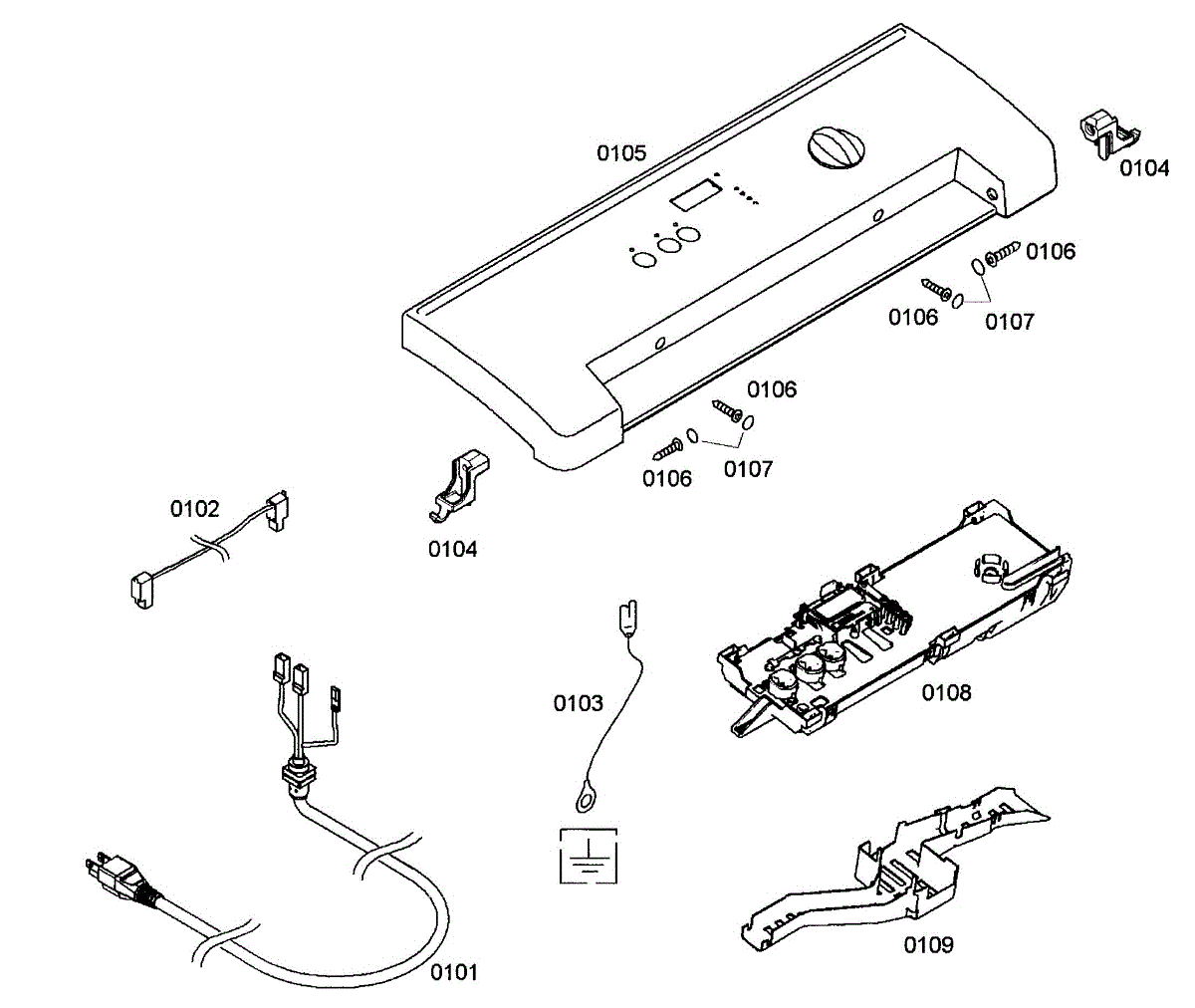 0105

0104

0106

0106

0107

0106

0106

0107

0102

0104

0103

0108

0101

0109