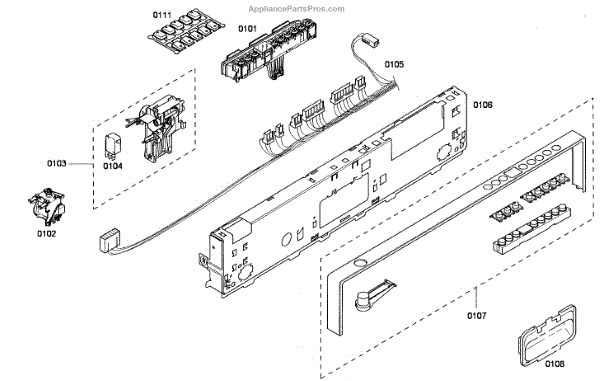 AppliancePartsPros.com

0111

0101

0105

0106

0103

0104

0102

0107

0108