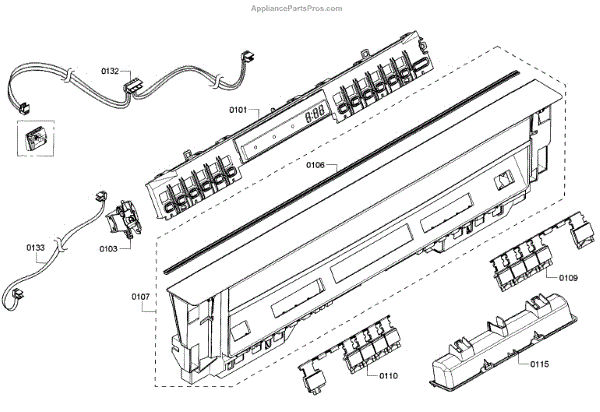 AppliancePartsPros.com

0132

0101

8:88

0106

0133

0103

0107

0109

0110

0115