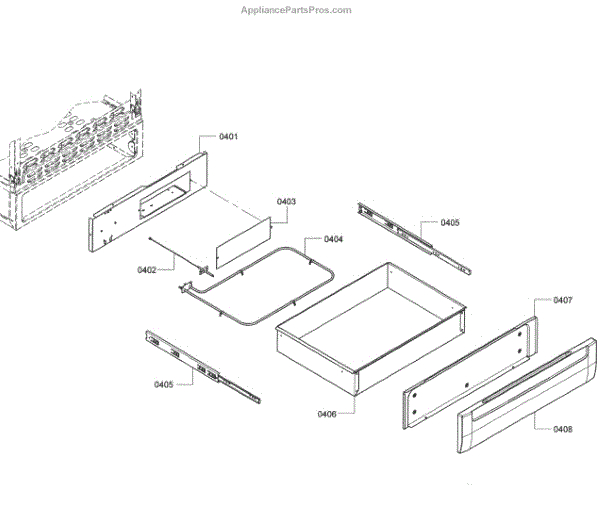 AppliancePartsPros.com

0401
0403
0405
0404
0402
0407
0405
0406
0408