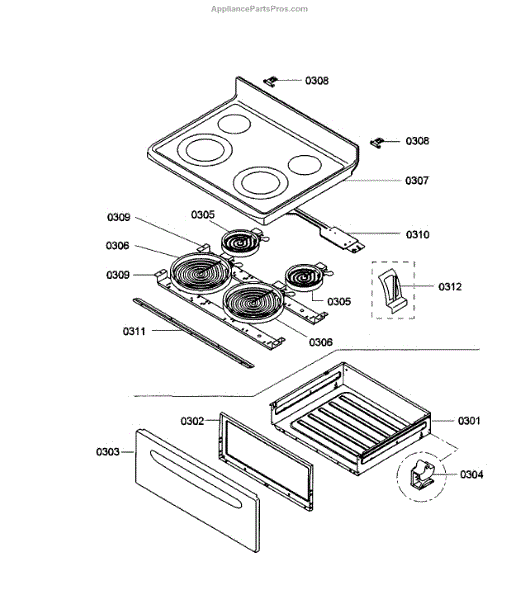 AppliancePartsPros.com

0308
0308
0307
0309
0305
0310
0306
0309
0312
0305
0311
0306
0302
0301
0303
0304