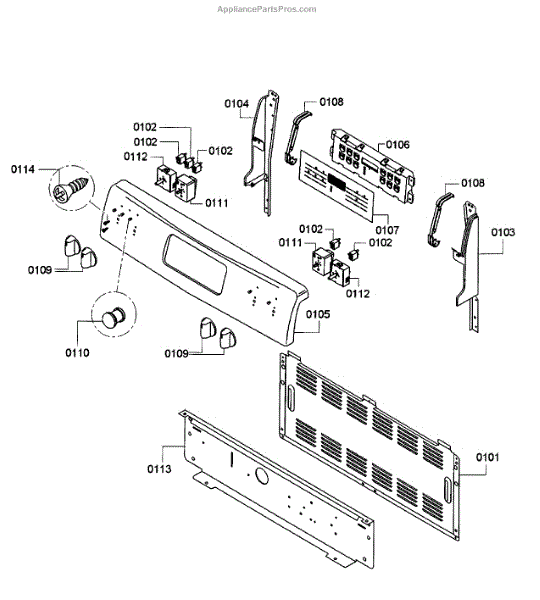 AppliancePartsPros.com

0104
0108
0102
0102
0102
0112
0106
0114
0111
0108
0107
0103
0102
0111
0102
0109
0112
0105
0110
0109
0113
0101