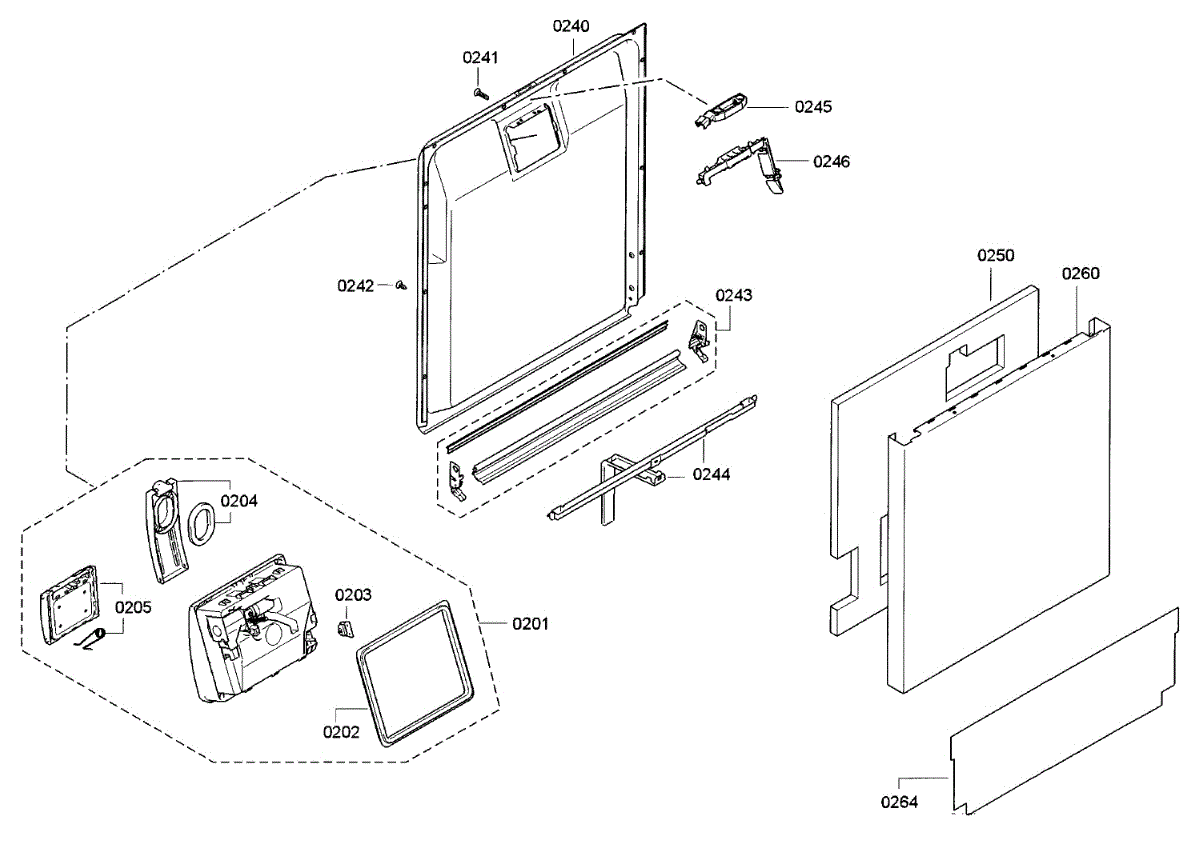 0240
0241
0245
0246
0242
0243
0250
0260
0244
0204
0205
0203
0201
0202
0264