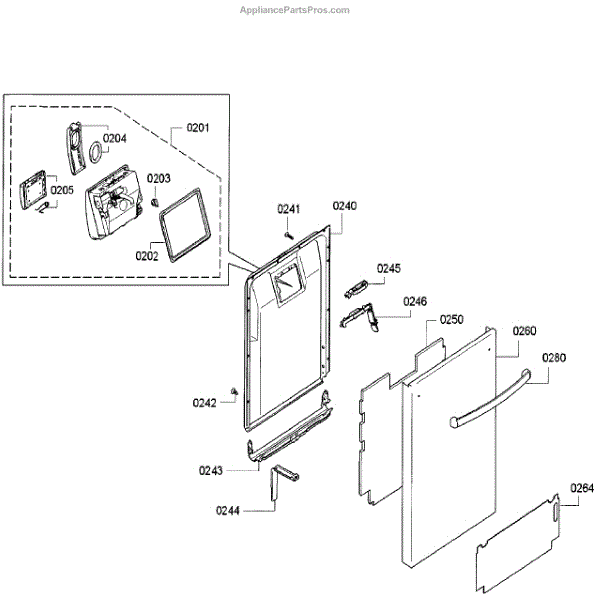 AppliancePartsPros.com

0201
0204
0205
0203
0202
0241
0240
0245
0246
0250
0260
0280
0242
0243
0244
0264